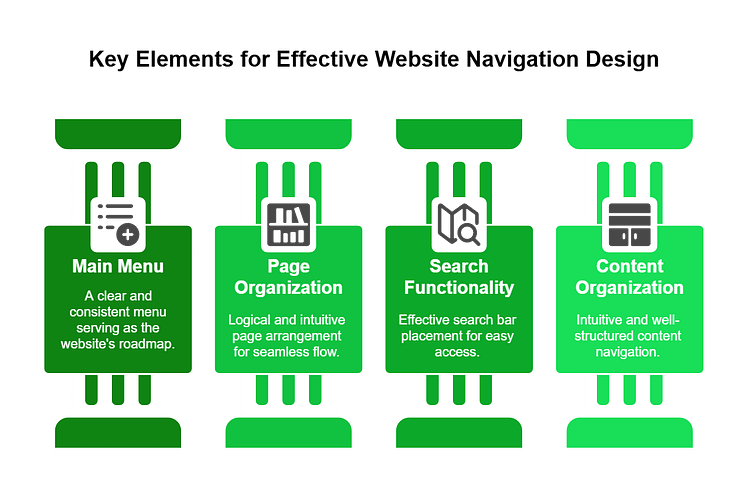 Key Elements for Effective Website Navigation Design

Main Menu

A clear and consistent menu serving as the website's roadmap.

Page Organization

Logical and intuitive page arrangement for seamless flow.

Search Functionality

Effective search bar placement for easy access.

Content Organization

Intuitive and well-structured content navigation.